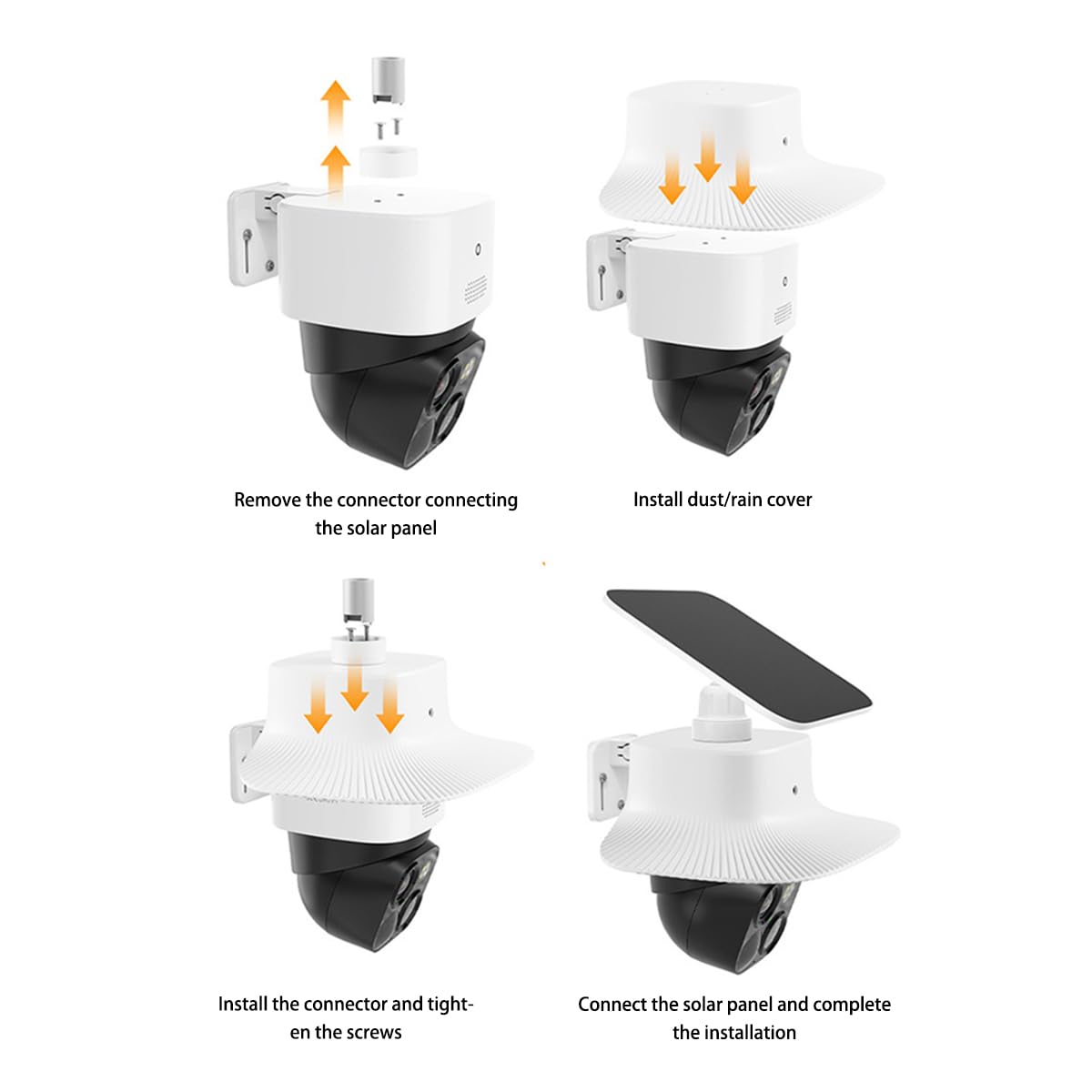 Remove the connector connecting the solar panel

Install dust/rain cover

Install the connector and tighten the screws

Connect the solar panel and complete the installation